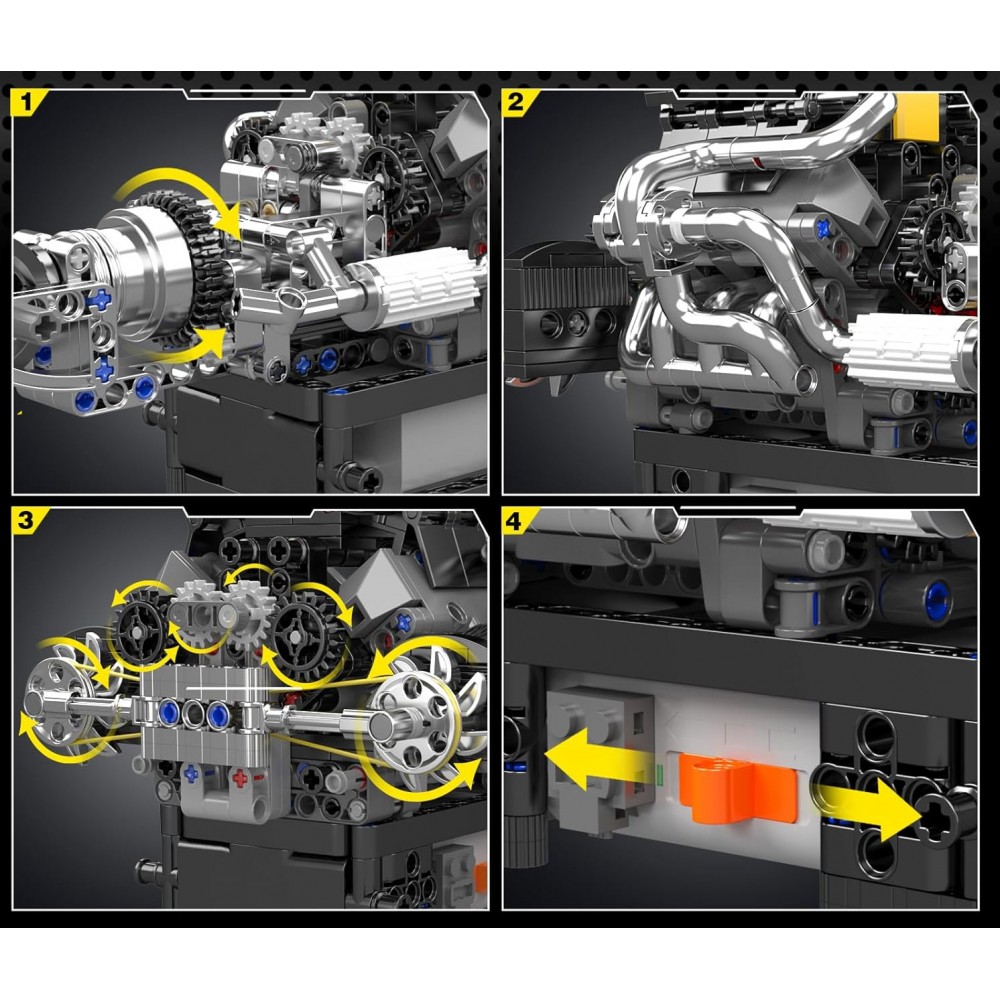 1

2

3

4